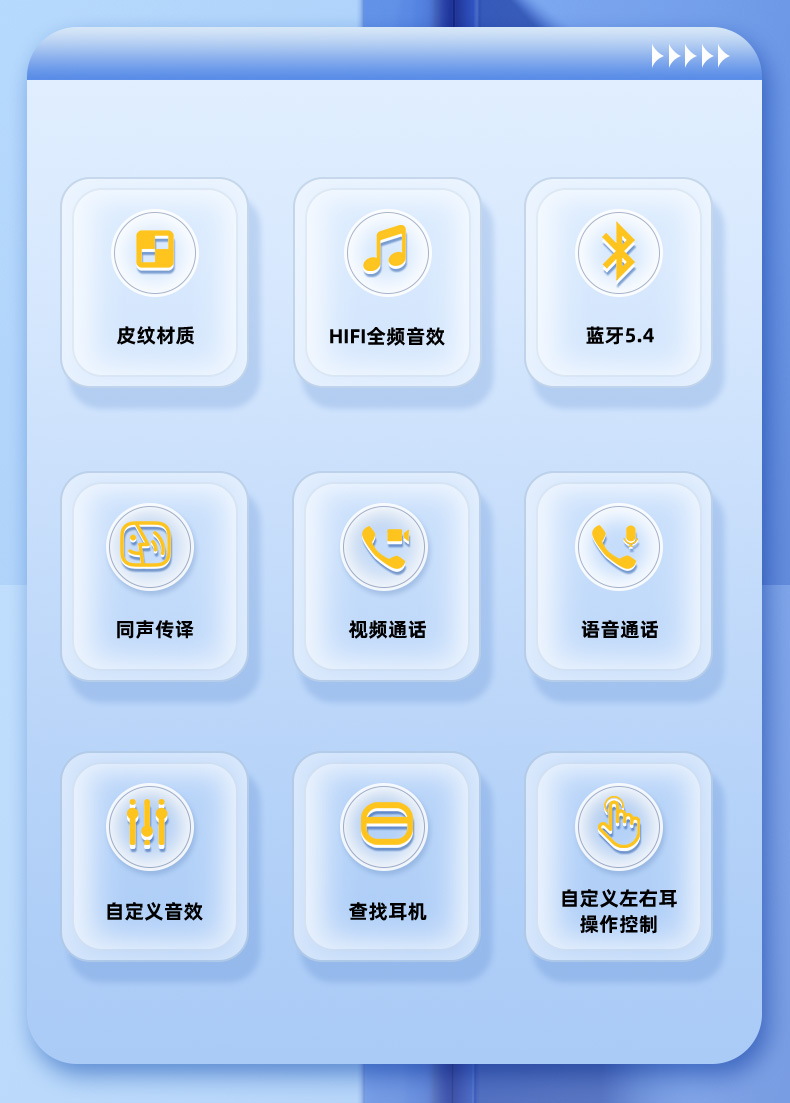 皮纹材质

HIFI全频音效

蓝牙5.4

同声传译

视频通话

语音通话

自定义音效

查找耳机

自定义左右耳
操作控制